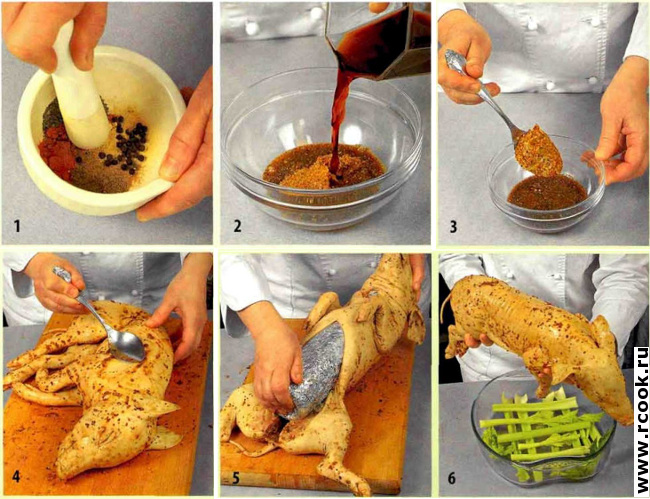 1
2
3
4
5
6
www.rcook.ru